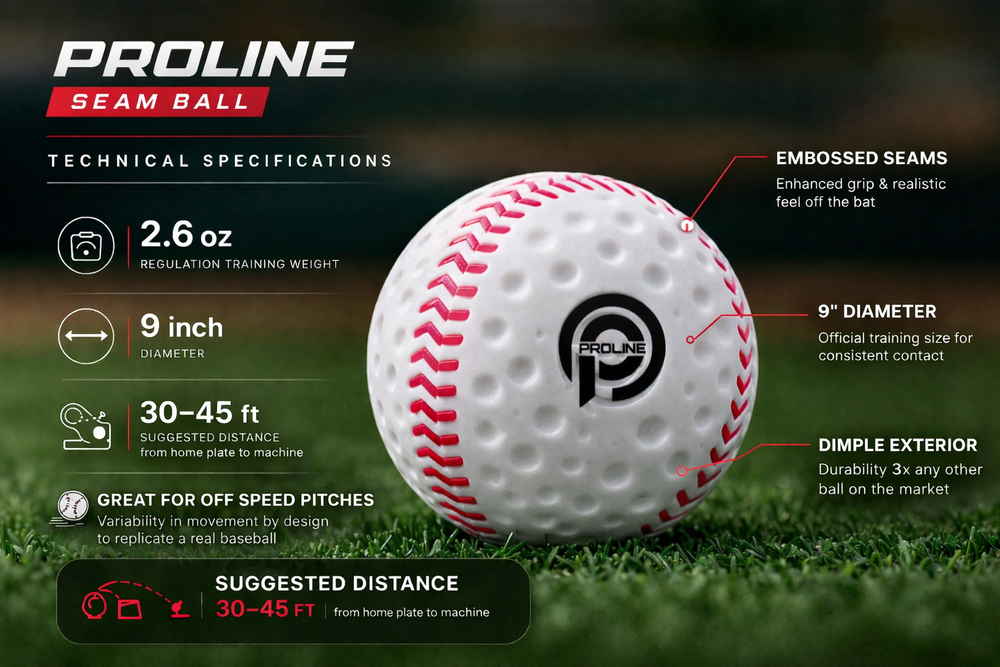 PROLINE
SEAM BALL

TECHNICAL SPECIFICATIONS

2.6 oz
REGULATION TRAINING WEIGHT

9 inch
DIAMETER

30–45 ft
SUGGESTED DISTANCE
from home plate to machine

GREAT FOR OFF SPEED PITCHES
Variability in movement by design to replicate a real baseball

SUGGESTED DISTANCE
30–45 FT from home plate to machine

PROLINE

EMBOSSED SEAMS
Enhanced grip & realistic feel off the bat

9" DIAMETER
Official training size for consistent contact

DIMPLE EXTERIOR
Durability 3x any other ball on the market